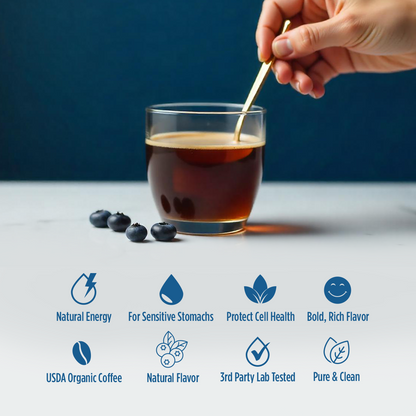 Natural Energy
For Sensitive Stomachs
Protect Cell Health
Bold, Rich Flavor
USDA Organic Coffee
Natural Flavor
3rd Party Lab Tested
Pure & Clean